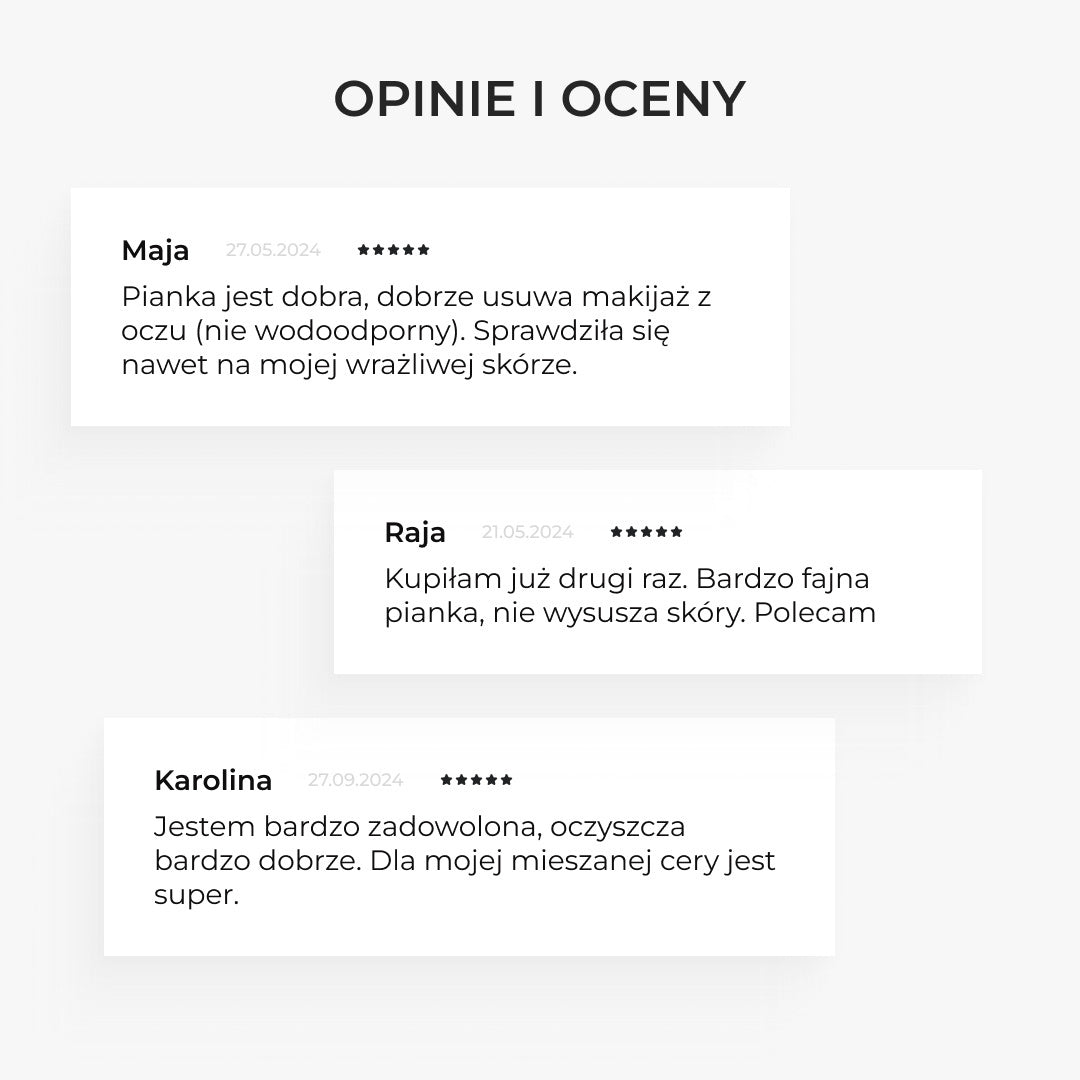 OPINIE I OCENY

Maja 27.05.2024 ★★★★★

Pianka jest dobra, dobrze usuwa makijaż z oczu (nie wodoodporny). Sprawdziła się nawet na mojej wrażliwej skórze.

Raja 21.05.2024 ★★★★★

Kupiłam już drugi raz. Bardzo fajna pianka, nie wysusza skóry. Polecam

Karolina 27.09.2024 ★★★★★

Jestem bardzo zadowolona, oczyszcza bardzo dobrze. Dla mojej mieszanej cery jest super.